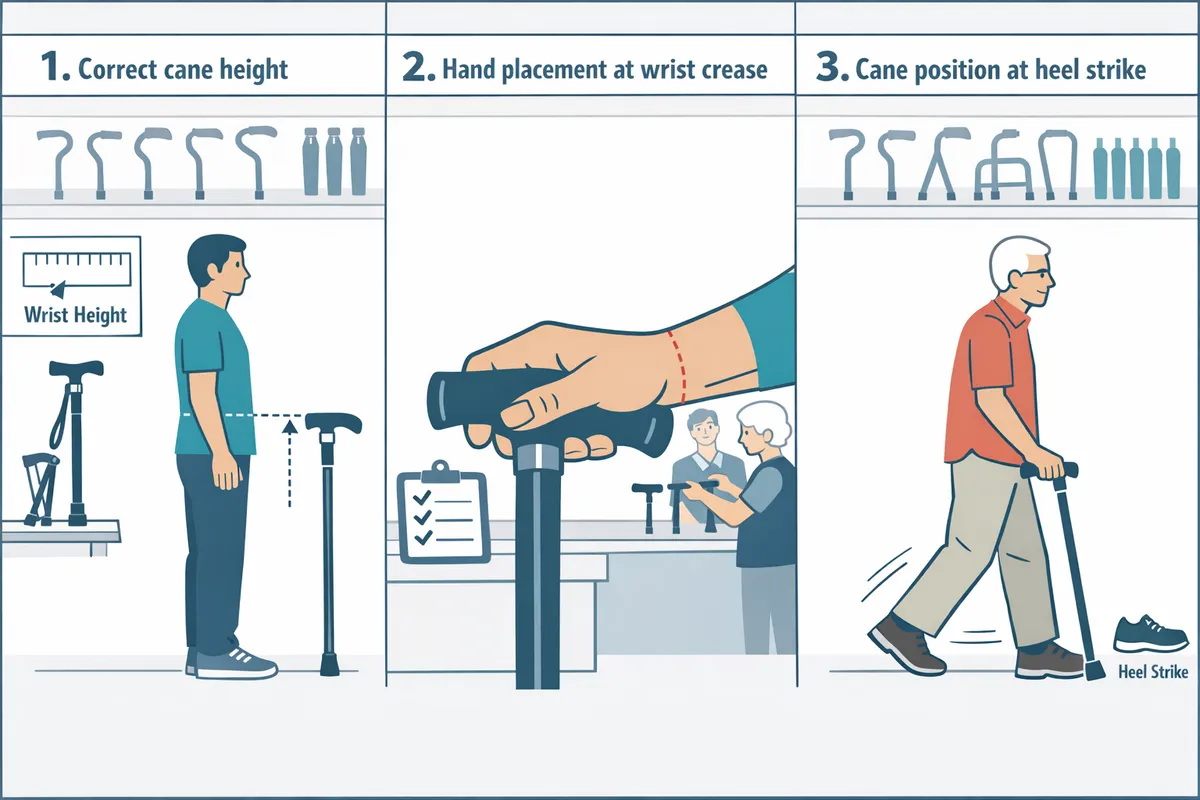 1. Correct cane height

Wrist Height

2. Hand placement at wrist crease

3. Cane position at heel strike

Heel Strike